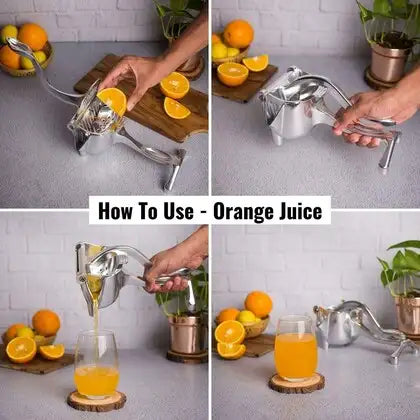 How To Use - Orange Juice